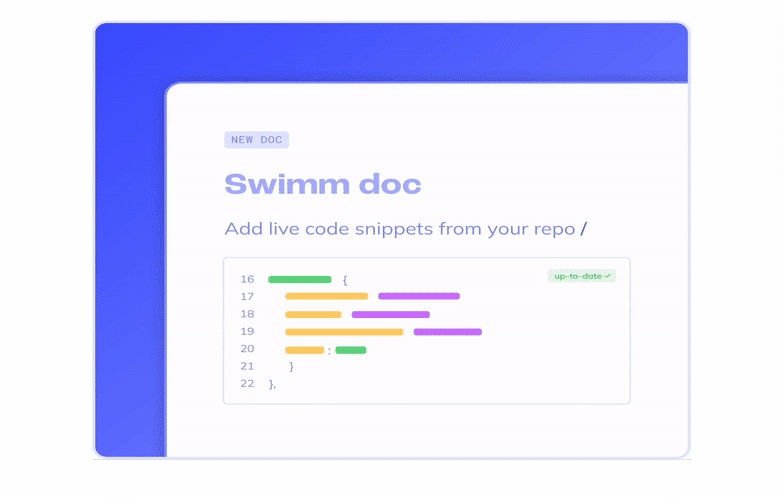 NEW DOC

Swimm doc

Add live code snippets from your repo /

up-to-date ✓

16 {
17
18
19
20 :
21 }
22 },